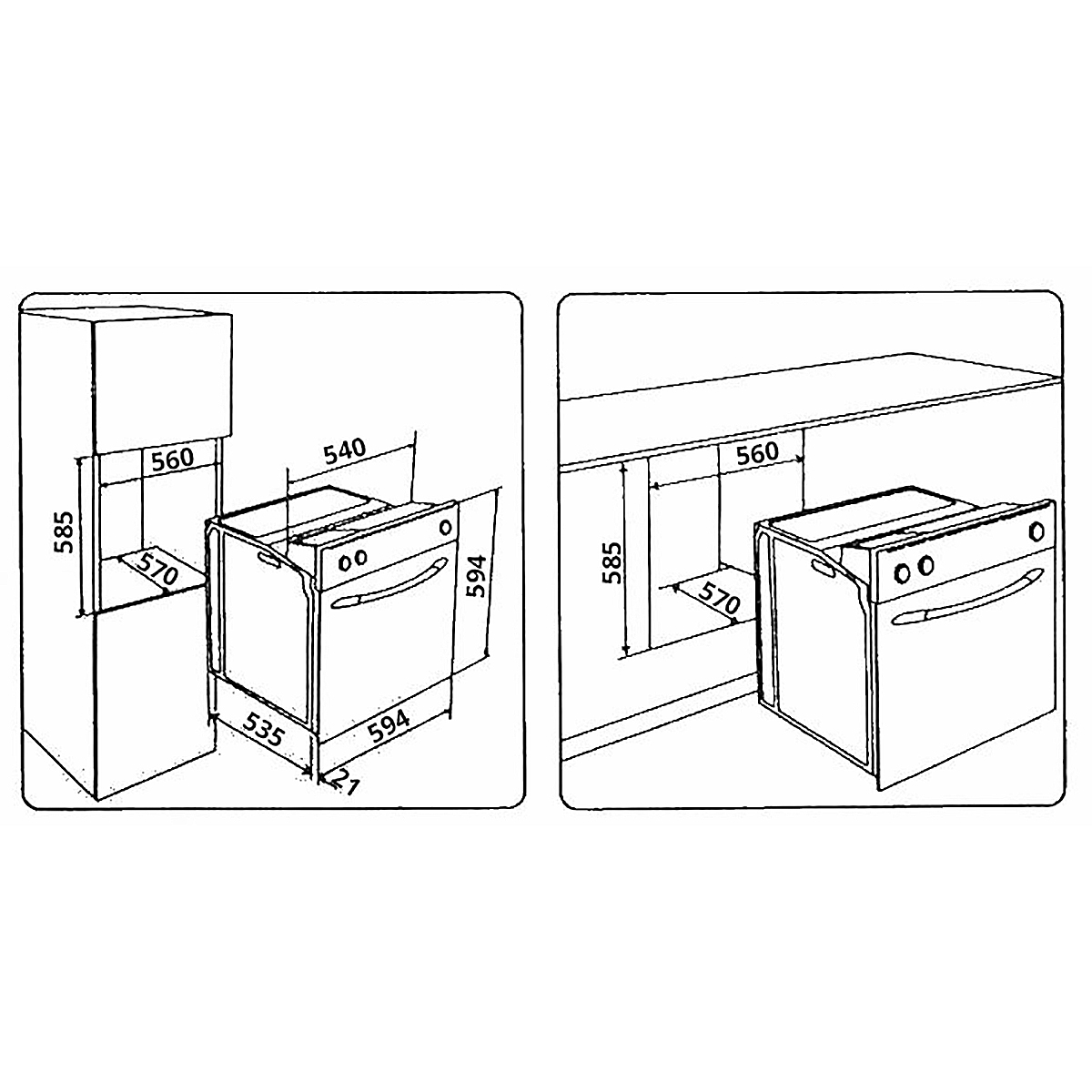 560
540
585
570
594
535
594
21

560
585
570